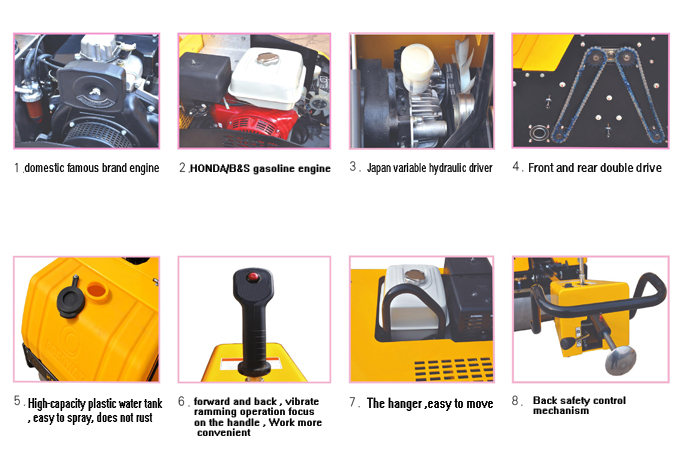 1 .domestic famous brand engine

2 .HONDA/B&S gasoline engine

3 . Japan variable hydraulic driver

4 . Front and rear double drive

5 . High-capacity plastic water tank , easy to spray, does not rust

6 . forward and back , vibrate ramming operation focus on the handle , Work more convenient

7 . The hanger ,easy to move

8 . Back safety control mechanism