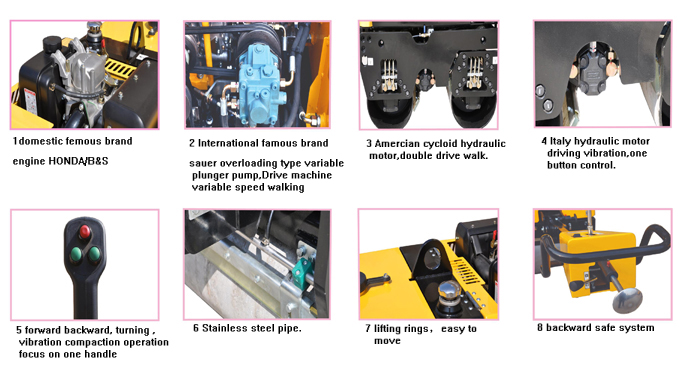 1domestic femous brand

engine HONDA/B&S

2 International famous brand

sauer overloading type variable plunger pump,Drive machine variable speed walking

3 Amercian cycloid hydraulic motor,double drive walk.

4 Italy hydraulic motor driving vibration,one button control.

5 forward backward, turning , vibration compaction operation focus on one handle

6 Stainless steel pipe.

7 lifting rings， easy to move

8 backward safe system