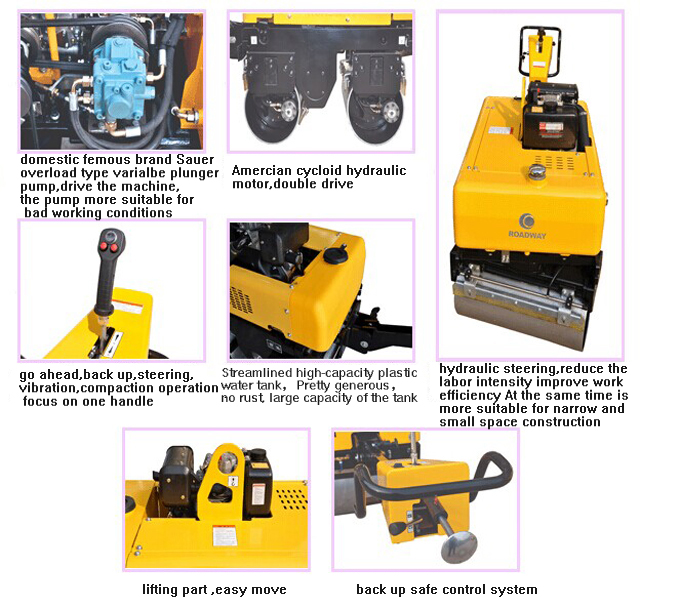 domestic femous brand Sauer overload type varialbe plunger pump,drive the machine, the pump more suitable for bad working conditions

Amercian cycloid hydraulic motor,double drive

ROADWAY

go ahead,back up,steering, vibration,compaction operation focus on one handle

Streamlined high-capacity plastic water tank, Pretty generous, no rust, large capacity of the tank

hydraulic steering,reduce the labor intensity improve work efficiency At the same time is more suitable for narrow and small space construction

lifting part ,easy move

back up safe control system