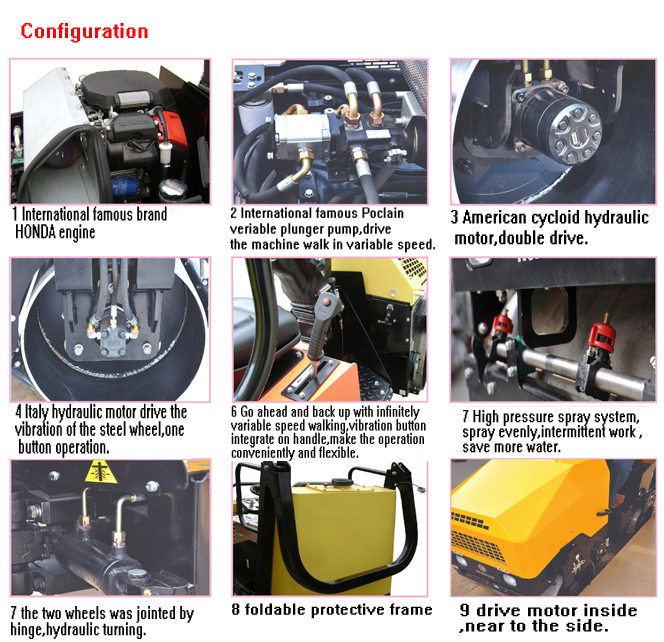 Configuration

1 International famous brand HONDA engine

2 International famous Poclain veriable plunger pump,drive the machine walk in variable speed.

3 American cycloid hydraulic motor,double drive.

4 Italy hydraulic motor drive the vibration of the steel wheel,one button operation.

6 Go ahead and back up with infinitely variable speed walking,vibration button integrate on handle,make the operation conveniently and flexible.

7 High pressure spray system, spray evenly,intermittent work , save more water.

7 the two wheels was jointed by hinge,hydraulic turning.

8 foldable protective frame

9 drive motor inside ,near to the side.