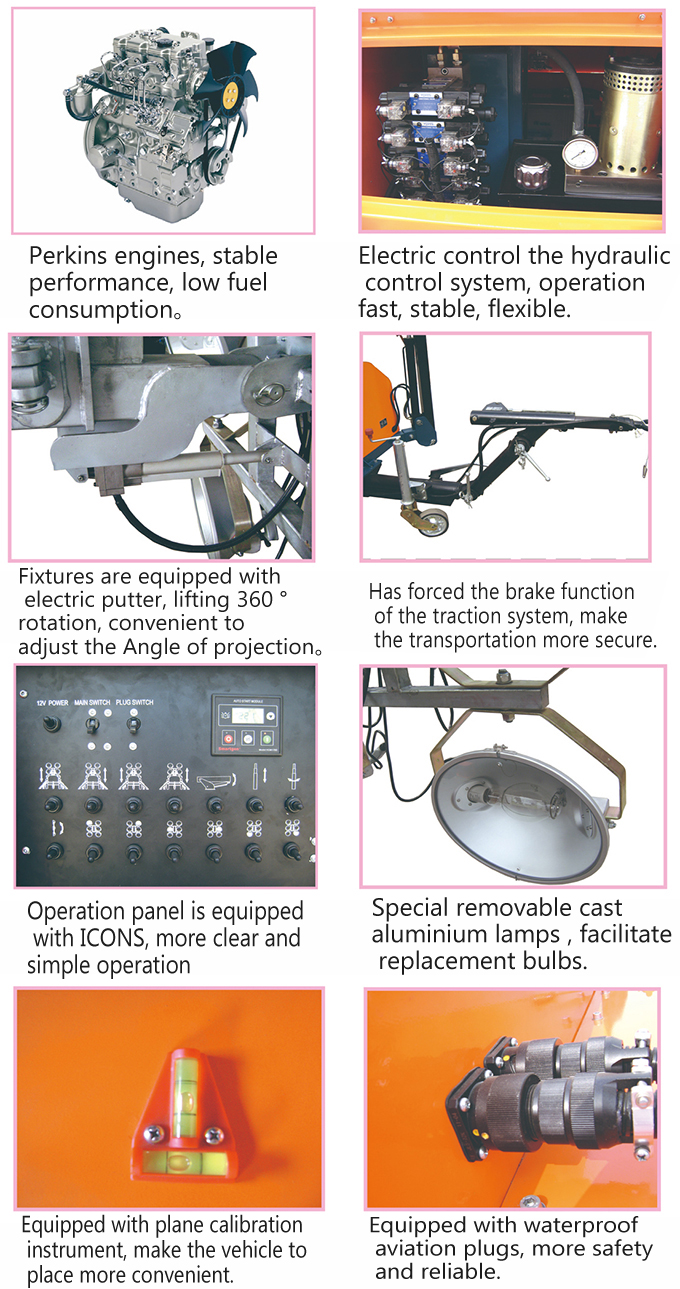 Perkins engines, stable performance, low fuel consumption。

Electric control the hydraulic control system, operation fast, stable, flexible.

Fixtures are equipped with electric putter, lifting 360 ° rotation, convenient to adjust the Angle of projection。

Has forced the brake function of the traction system, make the transportation more secure.

12V POWER MAIN SWITCH PLUG SWITCH

Operation panel is equipped with ICONS, more clear and simple operation

Special removable cast aluminium lamps , facilitate replacement bulbs.

Equipped with plane calibration instrument, make the vehicle to place more convenient.

Equipped with waterproof aviation plugs, more safety and reliable.