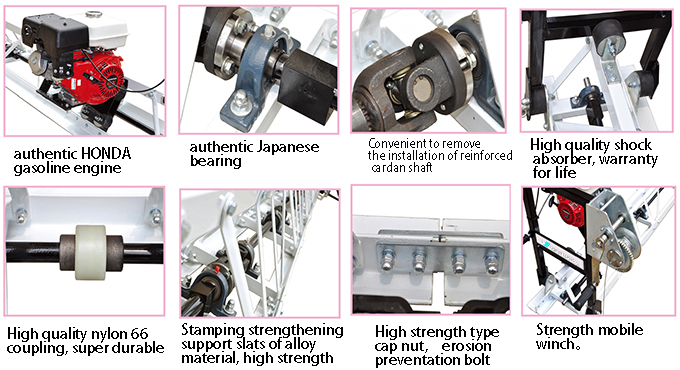 authentic HONDA gasoline engine

authentic Japanese bearing

Convenient to remove the installation of reinforced cardan shaft

High quality shock absorber, warranty for life

High quality nylon 66 coupling, super durable

Stamping strengthening support slats of alloy material, high strength

High strength type cap nut, erosion preventation bolt

Strength mobile winch。