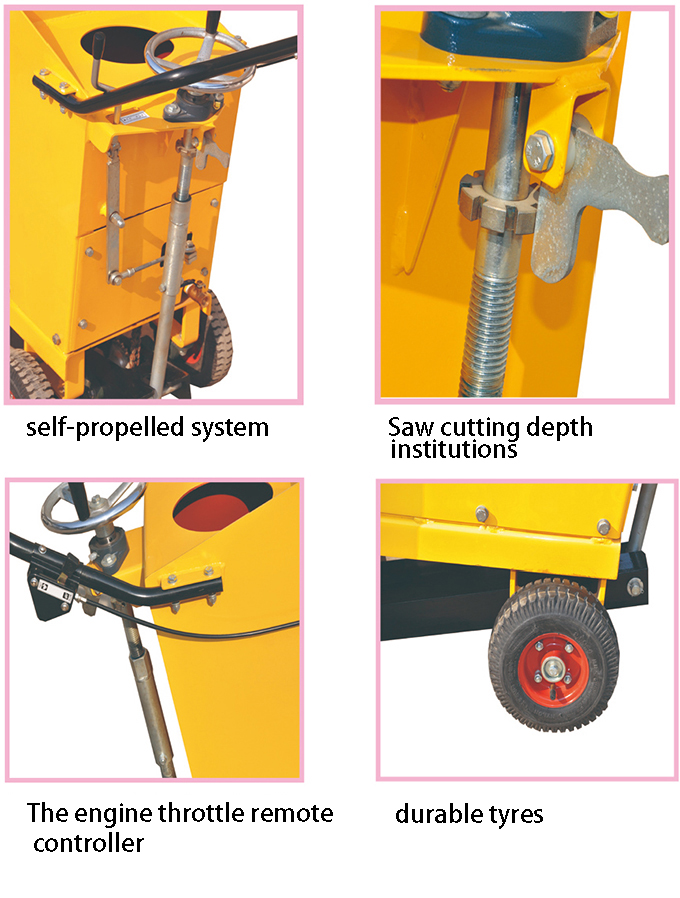 self-propelled system

Saw cutting depth institutions

The engine throttle remote controller

durable tyres